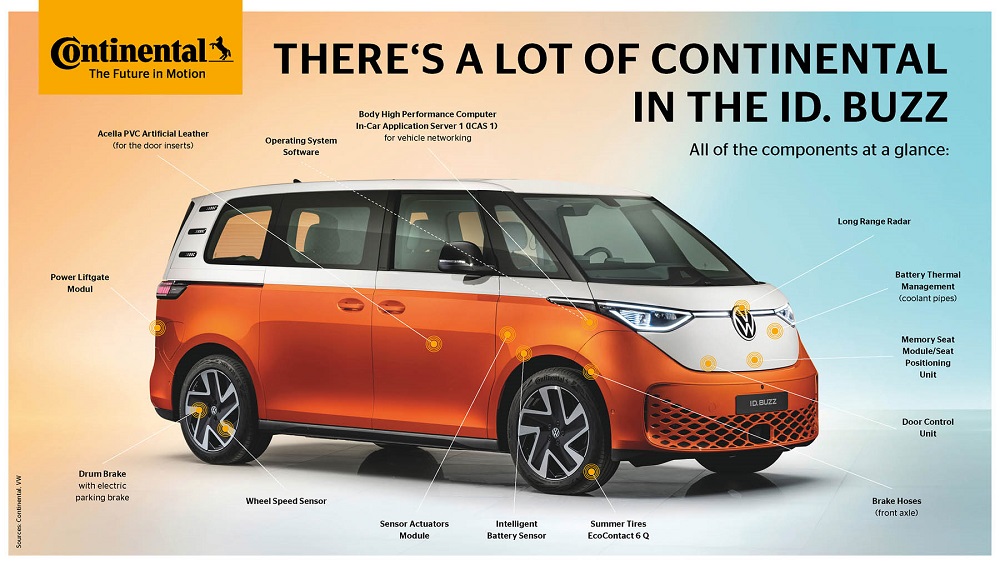 Continental
The Future in Motion

THERE'S A LOT OF CONTINENTAL IN THE ID. BUZZ

All of the components at a glance:

Acella PVC Artificial Leather
(for the door inserts)

Operating System Software

Body High Performance Computer
In-Car Application Server 1 (ICAS 1)
for vehicle networking

Long Range Radar

Battery Thermal Management
(coolant pipes)

Memory Seat Module/Seat Positioning Unit

Door Control Unit

Brake Hoses
(front axle)

Power Liftgate Modul

Drum Brake
with electric parking brake

Wheel Speed Sensor

Sensor Actuators Module

Intelligent Battery Sensor

Summer Tires
EcoContact 6 Q

ID. BUZZ

Sources: Continental, VW