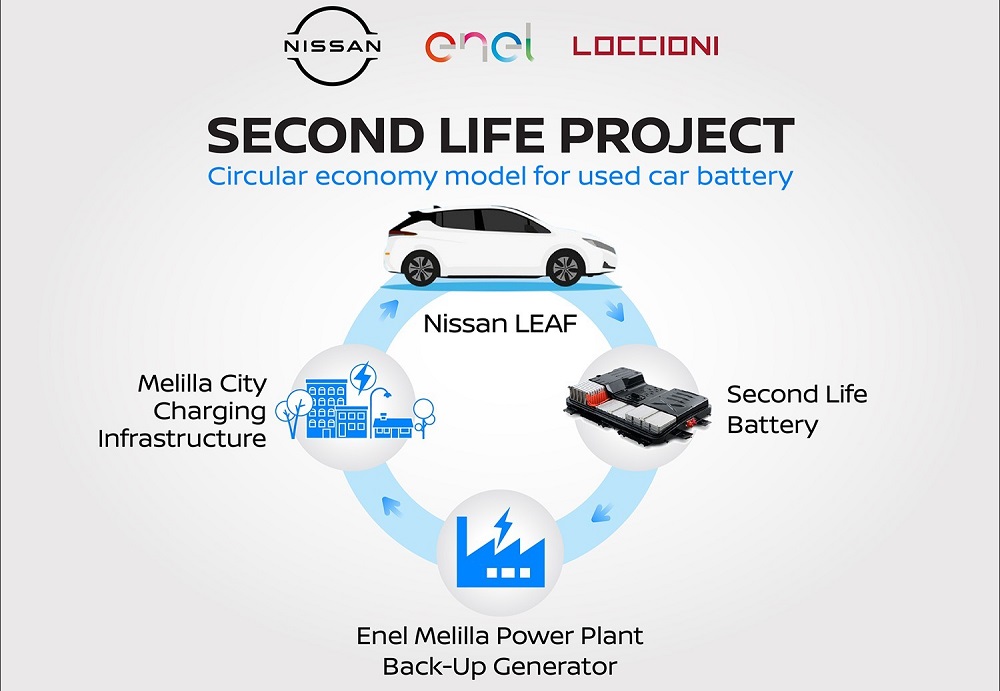 NISSAN enel LOCCIONI

SECOND LIFE PROJECT
Circular economy model for used car battery

Nissan LEAF

Second Life Battery

Enel Melilla Power Plant Back-Up Generator

Melilla City Charging Infrastructure