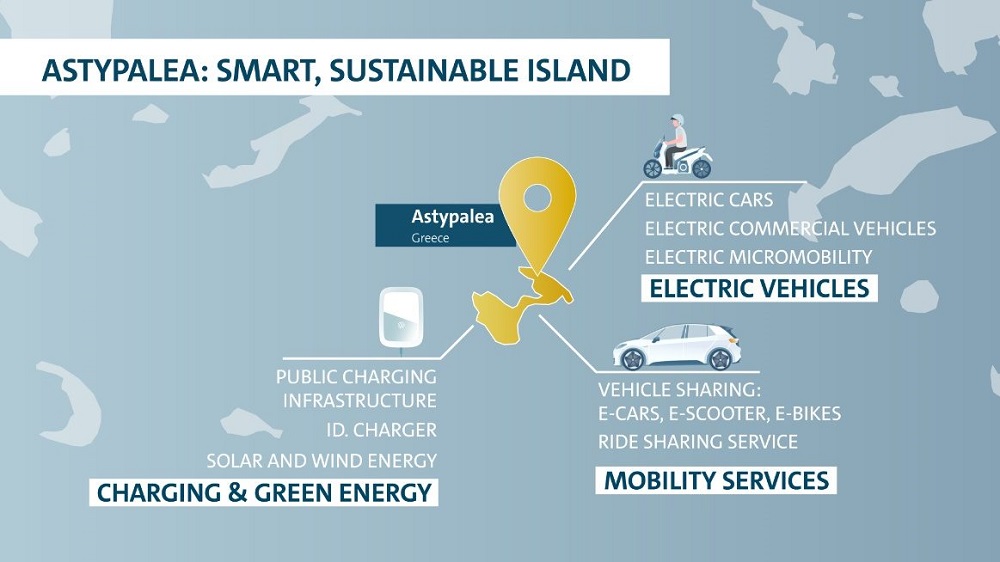 ASTYPALEA: SMART, SUSTAINABLE ISLAND

Astypalea
Greece

ELECTRIC CARS
ELECTRIC COMMERCIAL VEHICLES
ELECTRIC MICROMOBILITY
ELECTRIC VEHICLES

PUBLIC CHARGING INFRASTRUCTURE
ID. CHARGER
SOLAR AND WIND ENERGY
CHARGING & GREEN ENERGY

VEHICLE SHARING:
E-CARS, E-SCOOTER, E-BIKES
RIDE SHARING SERVICE
MOBILITY SERVICES