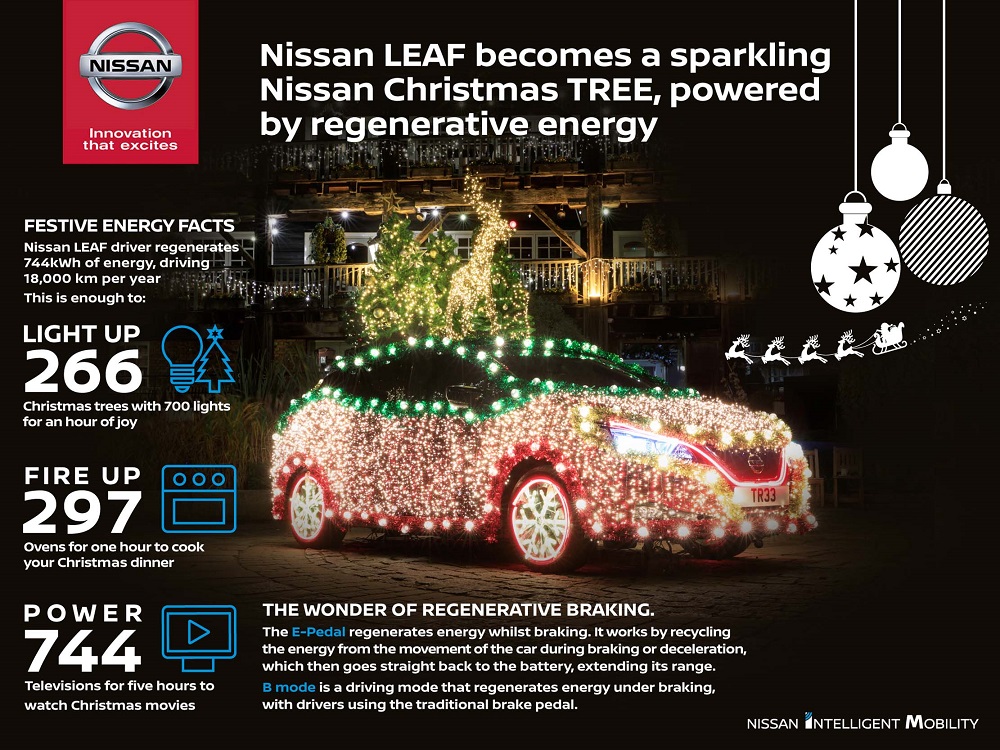 NISSAN
Innovation that excites

Nissan LEAF becomes a sparkling Nissan Christmas TREE, powered by regenerative energy

FESTIVE ENERGY FACTS
Nissan LEAF driver regenerates 744kWh of energy, driving 18,000 km per year
This is enough to:

LIGHT UP
266
Christmas trees with 700 lights for an hour of joy

FIRE UP
297
Ovens for one hour to cook your Christmas dinner

POWER
744
Televisions for five hours to watch Christmas movies

TR33

THE WONDER OF REGENERATIVE BRAKING.
The E-Pedal regenerates energy whilst braking. It works by recycling the energy from the movement of the car during braking or deceleration, which then goes straight back to the battery, extending its range.
B mode is a driving mode that regenerates energy under braking, with drivers using the traditional brake pedal.

NISSAN INTELLIGENT MOBILITY